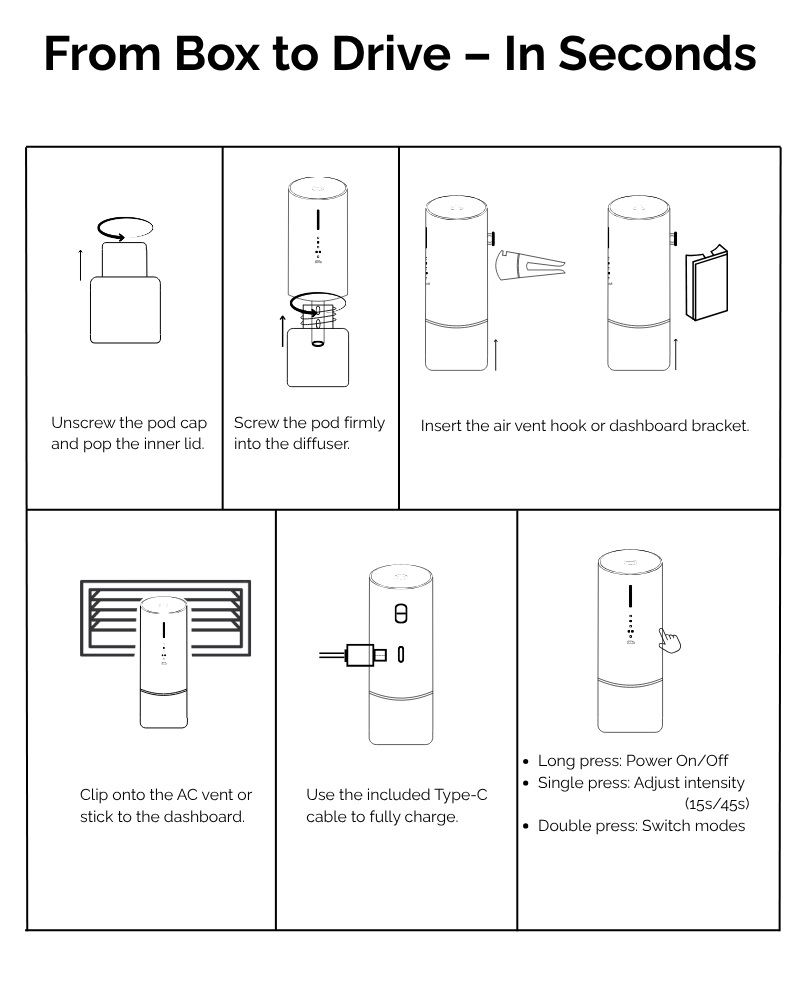 From Box to Drive – In Seconds

Unscrew the pod cap and pop the inner lid.

Screw the pod firmly into the diffuser.

Insert the air vent hook or dashboard bracket.

Clip onto the AC vent or stick to the dashboard.

Use the included Type-C cable to fully charge.

- Long press: Power On/Off
- Single press: Adjust intensity (15s/45s)
- Double press: Switch modes