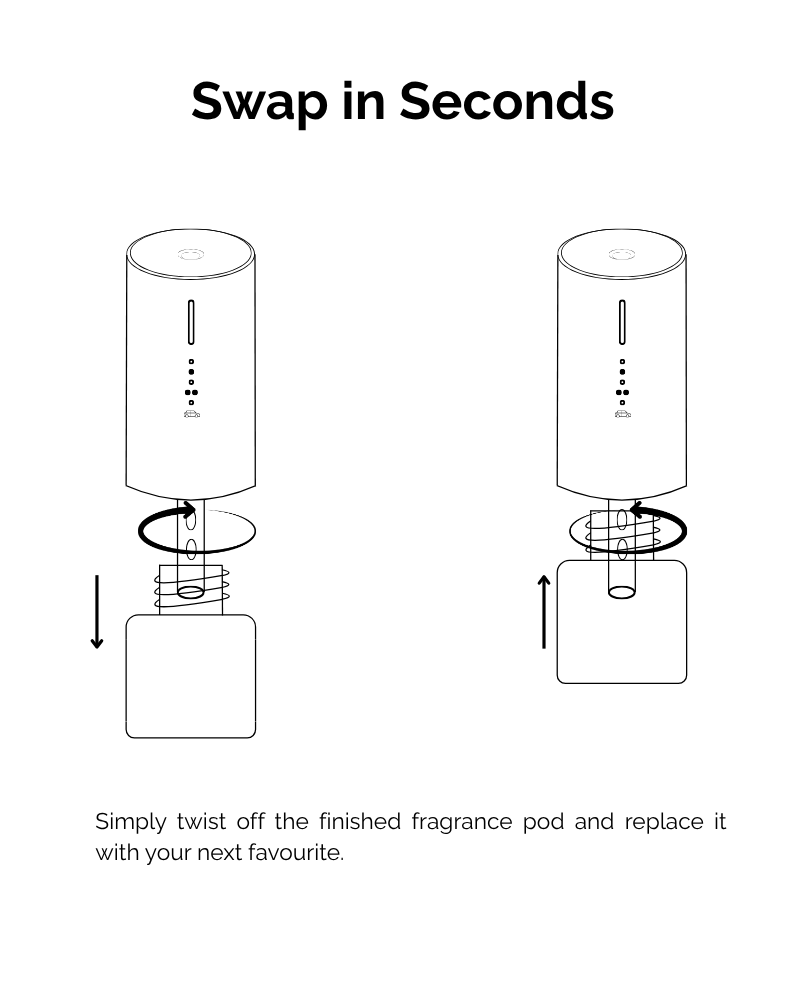 Swap in Seconds

Simply twist off the finished fragrance pod and replace it with your next favourite.