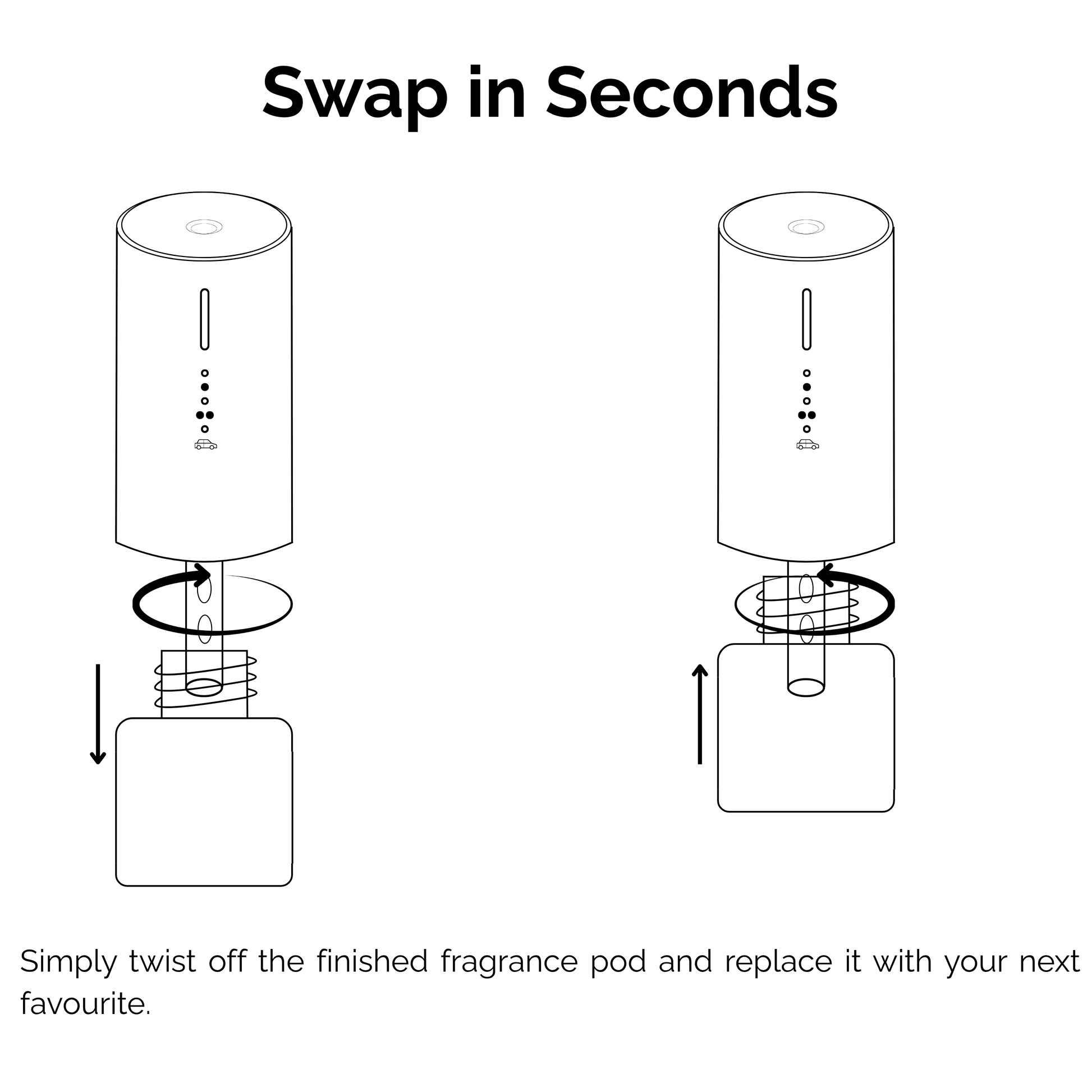 Swap in Seconds

Simply twist off the finished fragrance pod and replace it with your next favourite.